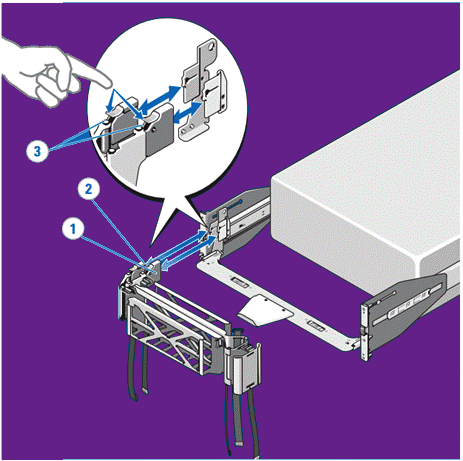 3

2

1