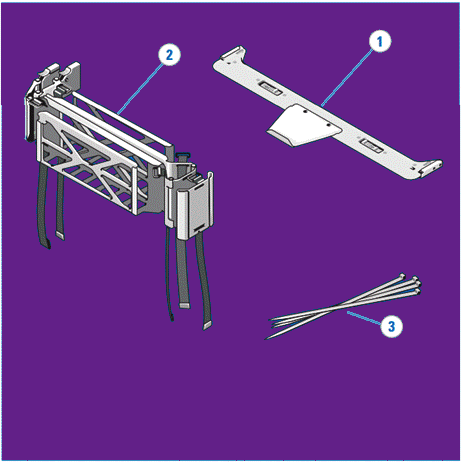 2

1

3