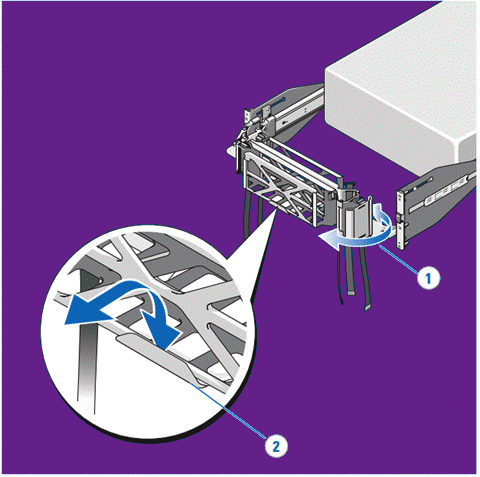 1

2